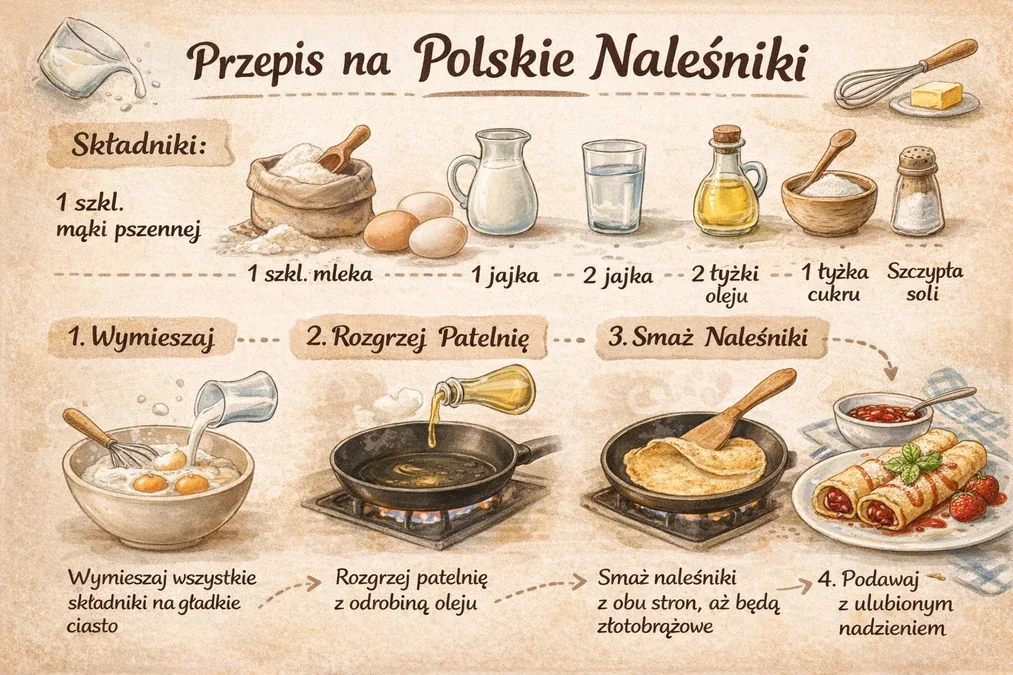 Przepis na Polskie Naleśniki

Składniki:

1 szkl. mąki pszennej

1 szkl. mleka

1 jajka

2 jajka

2 łyżki oleju

1 łyżka cukru

Szczypta soli

1. Wymieszaj

2. Rozgrzej Patelnię

3. Smaż Naleśniki

Wymieszaj wszystkie składniki na gładkie ciasto

Rozgrzej patelnię z odrobiną oleju

Smaż naleśniki z obu stron, aż będą złotobrązowe

4. Podawaj z ulubionym nadzieniem